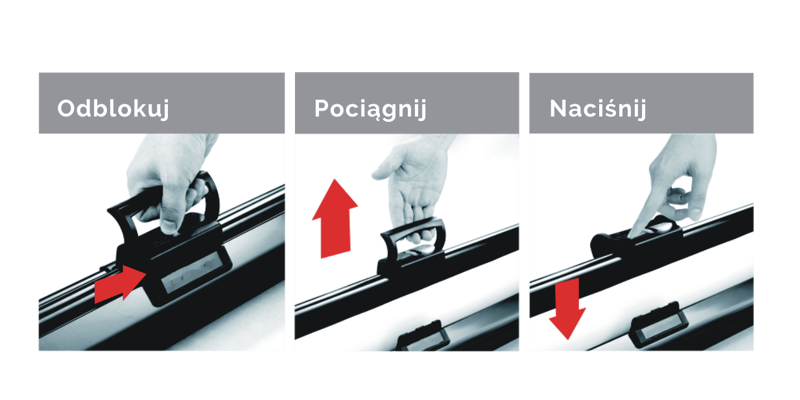 Odblokuj

Pociągnij

Naciśnij